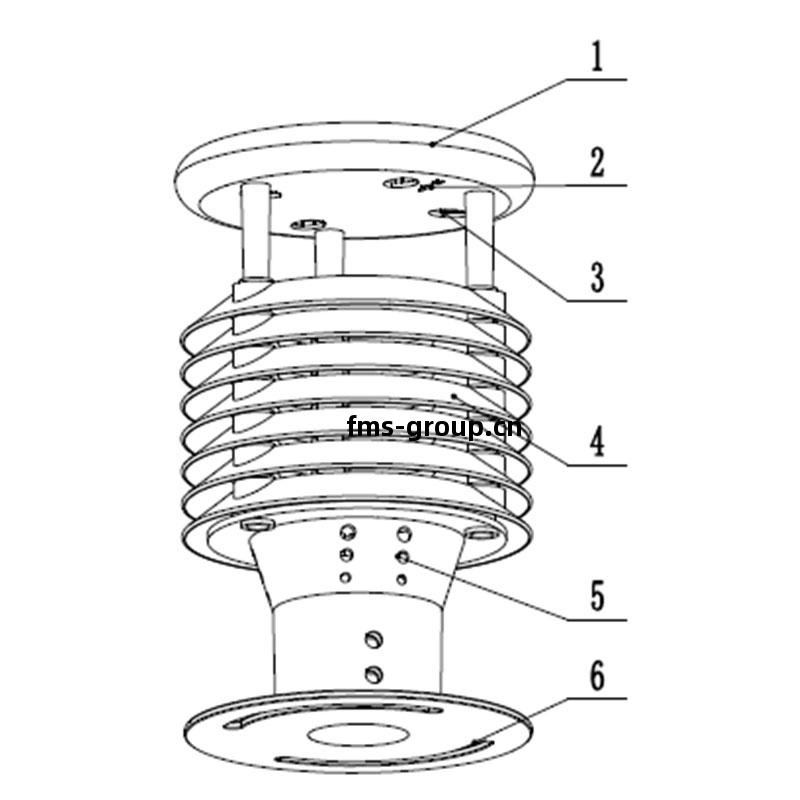 1
2
3
fms-group.cn
4
5
6