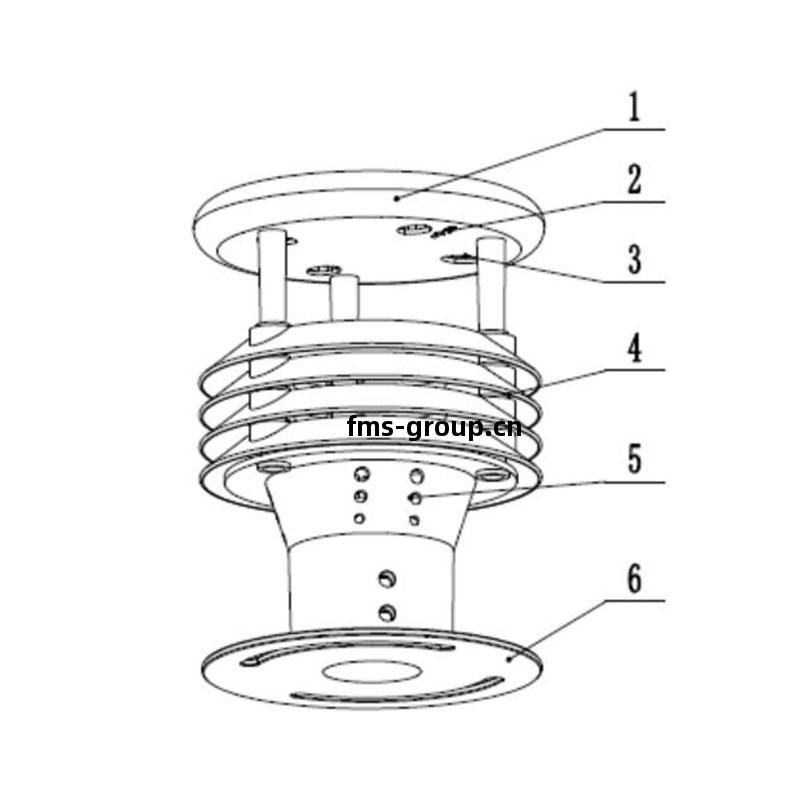 1
2
3
4
fms-group.cn
5
6