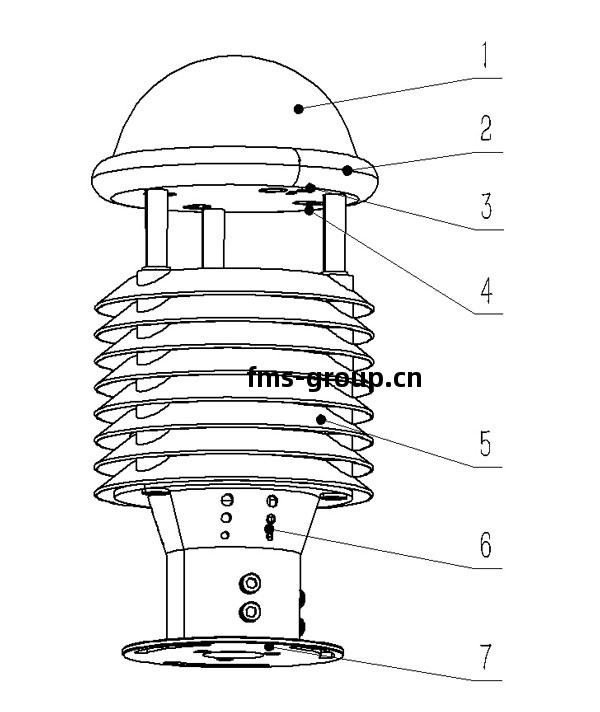 1
2
3
4
fms-group.cn
5
6
7