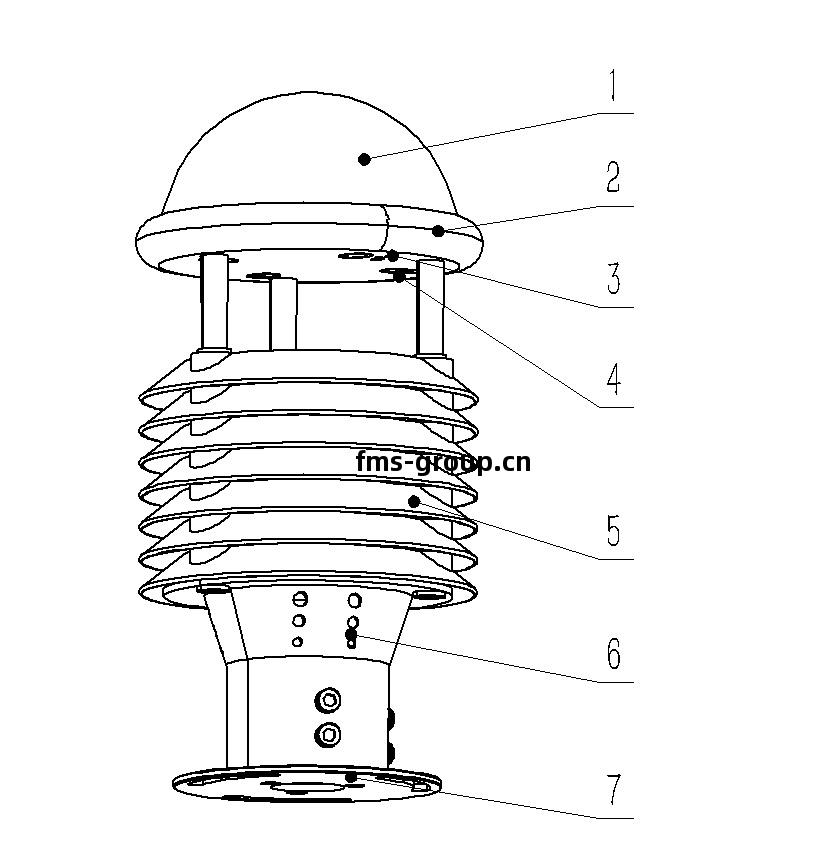 1
2
3
4
fms-group.cn
5
6
7